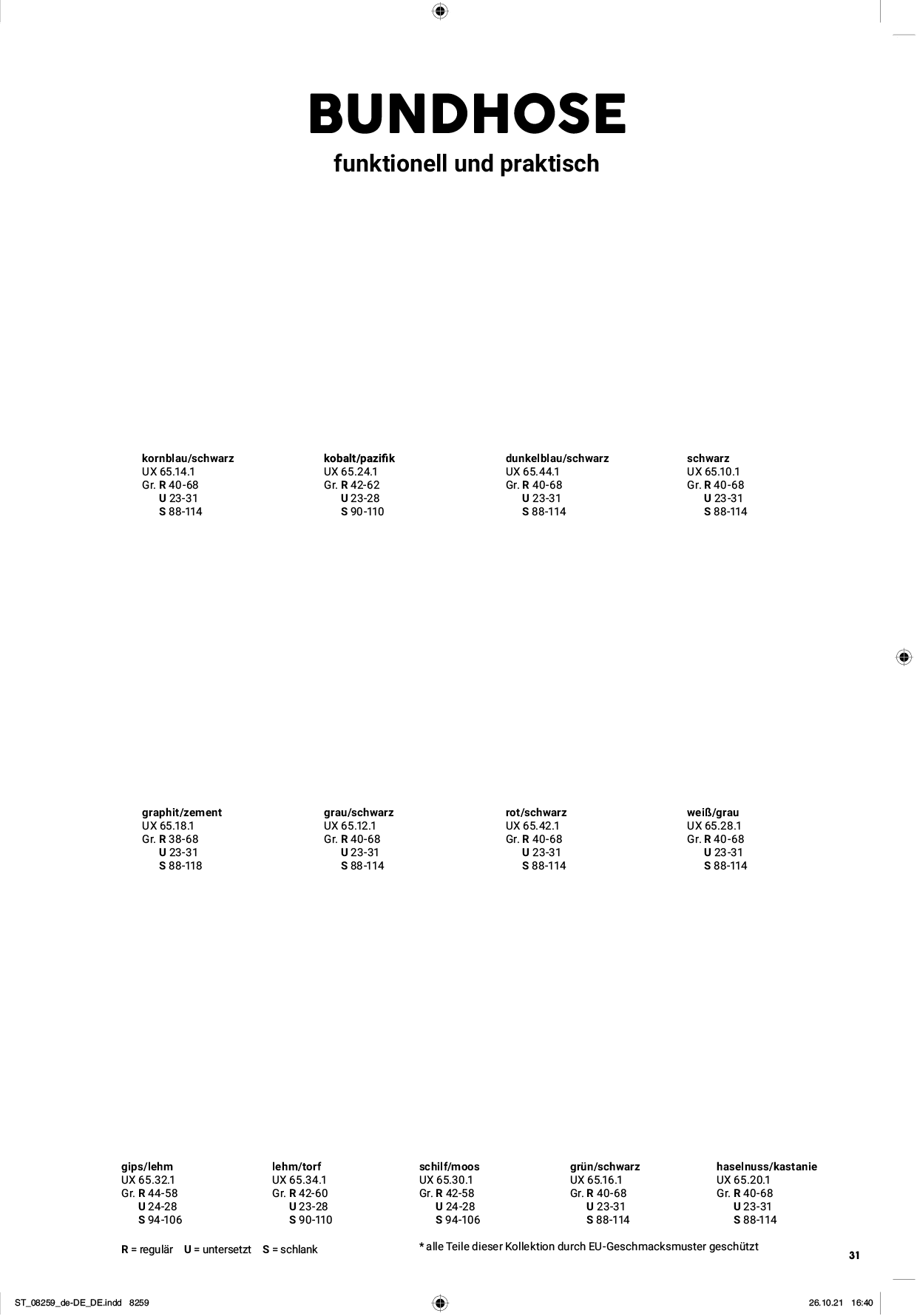 BUNDHOSE

funktionell und praktisch

kornblau/schwarz
UX 65.14.1
Gr. R 40-68
U 23-31
S 88-114

kobalt/pazifik
UX 65.24.1
Gr. R 42-62
U 23-28
S 90-110

dunkelblau/schwarz
UX 65.44.1
Gr. R 40-68
U 23-31
S 88-114

schwarz
UX 65.10.1
Gr. R 40-68
U 23-31
S 88-114

graphit/zement
UX 65.18.1
Gr. R 38-68
U 23-31
S 88-118

grau/schwarz
UX 65.12.1
Gr. R 40-68
U 23-31
S 88-114

rot/schwarz
UX 65.42.1
Gr. R 40-68
U 23-31
S 88-114

weiß/grau
UX 65.28.1
Gr. R 40-68
U 23-31
S 88-114

gips/lehm
UX 65.32.1
Gr. R 44-58
U 24-28
S 94-106

lehm/torf
UX 65.34.1
Gr. R 42-60
U 23-28
S 90-110

schilf/moos
UX 65.30.1
Gr. R 42-58
U 24-28
S 94-106

grün/schwarz
UX 65.16.1
Gr. R 40-68
U 23-31
S 88-114

haselnuss/kastanie
UX 65.20.1
Gr. R 40-68
U 23-31
S 88-114

R = regulär U = untersetzt S = schlank

* alle Teile dieser Kollektion durch EU-Geschmacksmuster geschützt

31

ST_08259_de-DE_DE.indd 8259

26.10.21 16:40