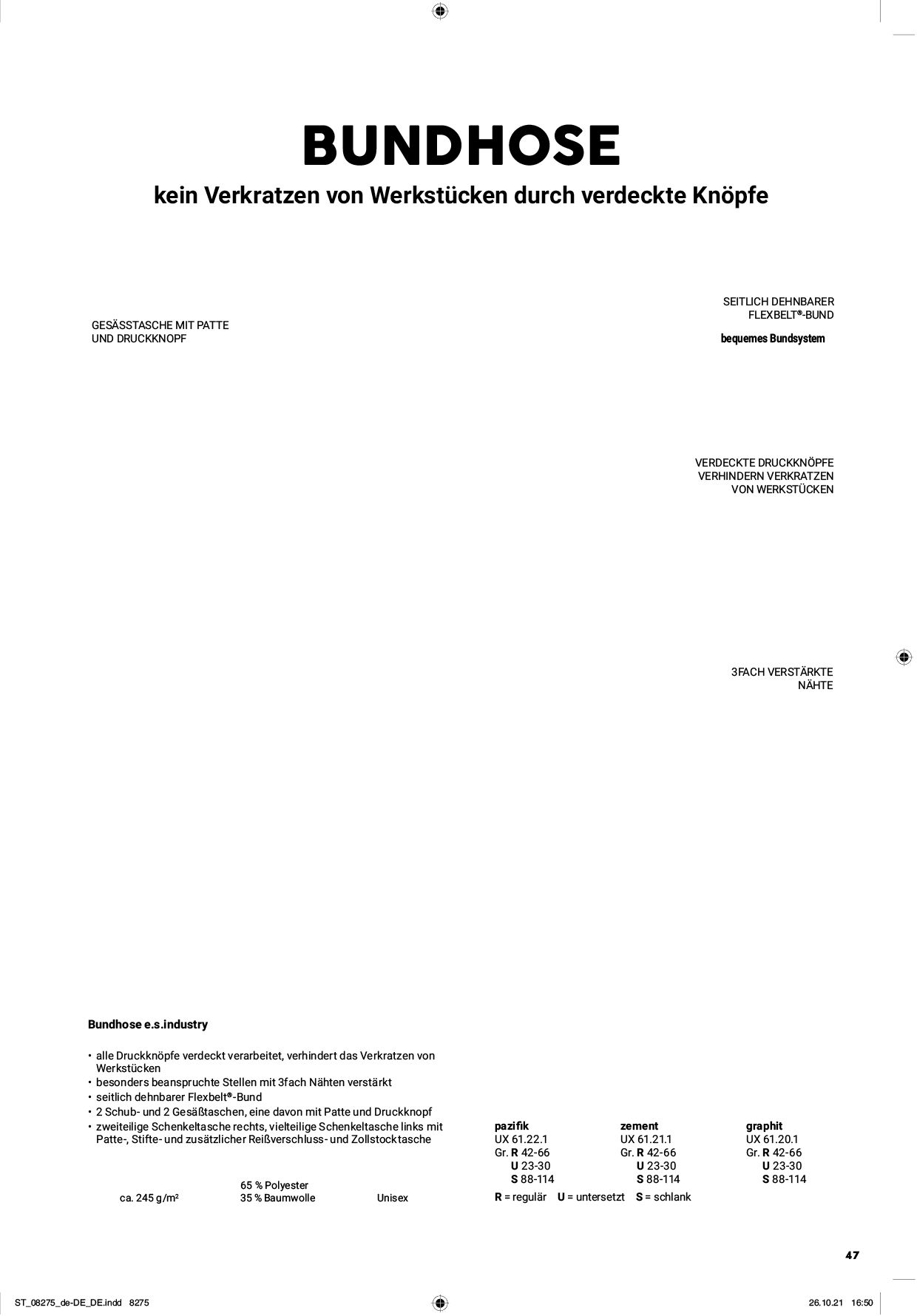 BUNDHOSE

kein Verkratzen von Werkstücken durch verdeckte Knöpfe

GESÄSSTASCHE MIT PATTE
UND DRUCKKNOPF

SEITLICH DEHNBARER
FLEXBELT®-BUND

bequemes Bundsystem

VERDECKTE DRUCKKNÖPFE
VERHINDERN VERKRATZEN
VON WERKSTÜCKEN

3FACH VERSTÄRKTE
NÄHTE

Bundhose e.s.industry

• alle Druckknöpfe verdeckt verarbeitet, verhindert das Verkratzen von Werkstücken
• besonders beanspruchte Stellen mit 3fach Nähten verstärkt
• seitlich dehnbarer Flexbelt®-Bund
• 2 Schub- und 2 Gesäßtaschen, eine davon mit Patte und Druckknopf
• zweiteilige Schenkeltasche rechts, vielteilige Schenkeltasche links mit Patte-, Stifte- und zusätzlicher Reißverschluss- und Zollstocktasche

ca. 245 g/m²
65 % Polyester
35 % Baumwolle
Unisex

pazifik
UX 61.22.1
Gr. R 42-66
U 23-30
S 88-114

zement
UX 61.21.1
Gr. R 42-66
U 23-30
S 88-114

graphit
UX 61.20.1
Gr. R 42-66
U 23-30
S 88-114

R = regulär U = untersetzt S = schlank

47

ST_08275_de-DE_DE.indd 8275 26.10.21 16:50